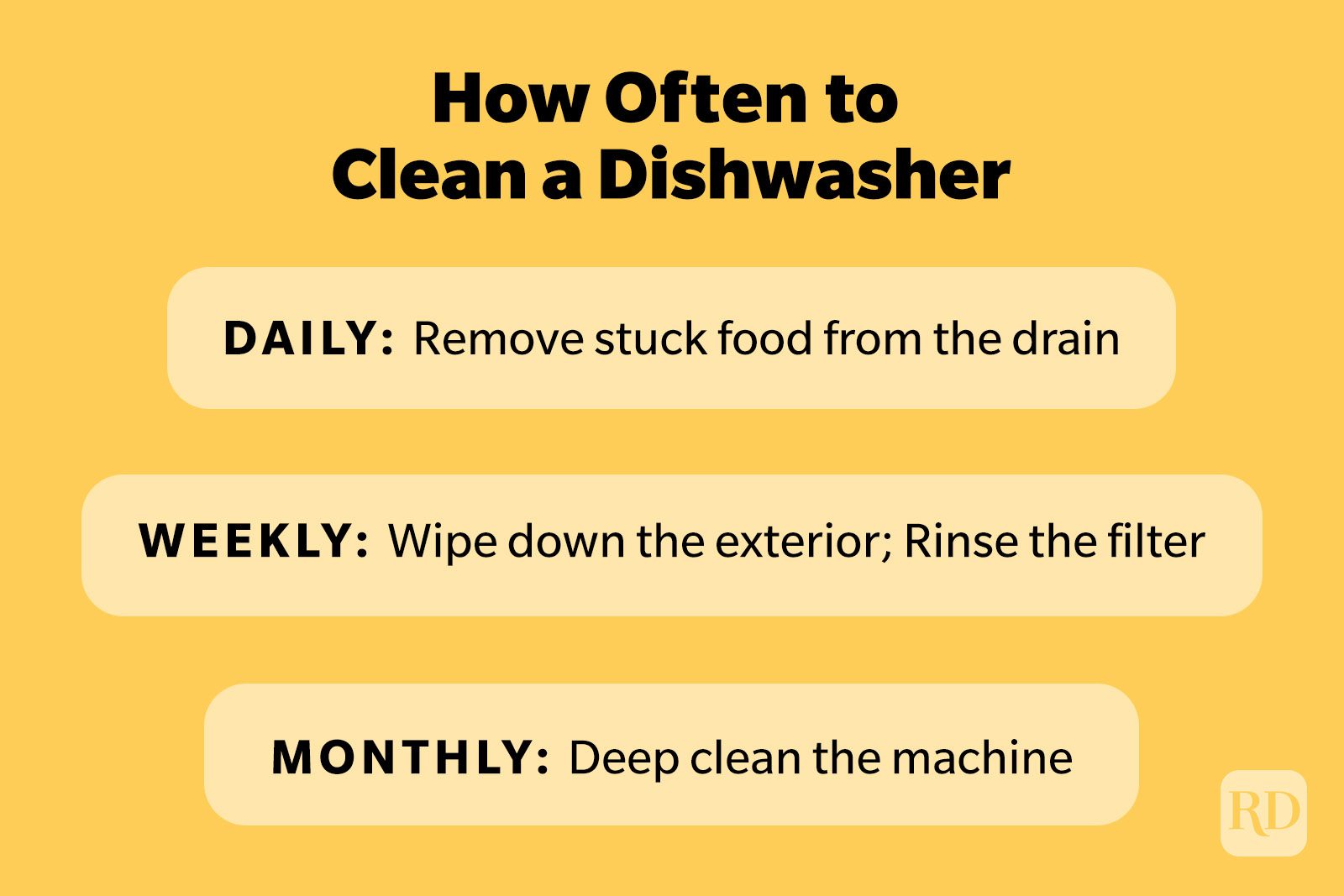 How Often to Clean a Dishwasher

DAILY: Remove stuck food from the drain

WEEKLY: Wipe down the exterior; Rinse the filter

MONTHLY: Deep clean the machine

RD